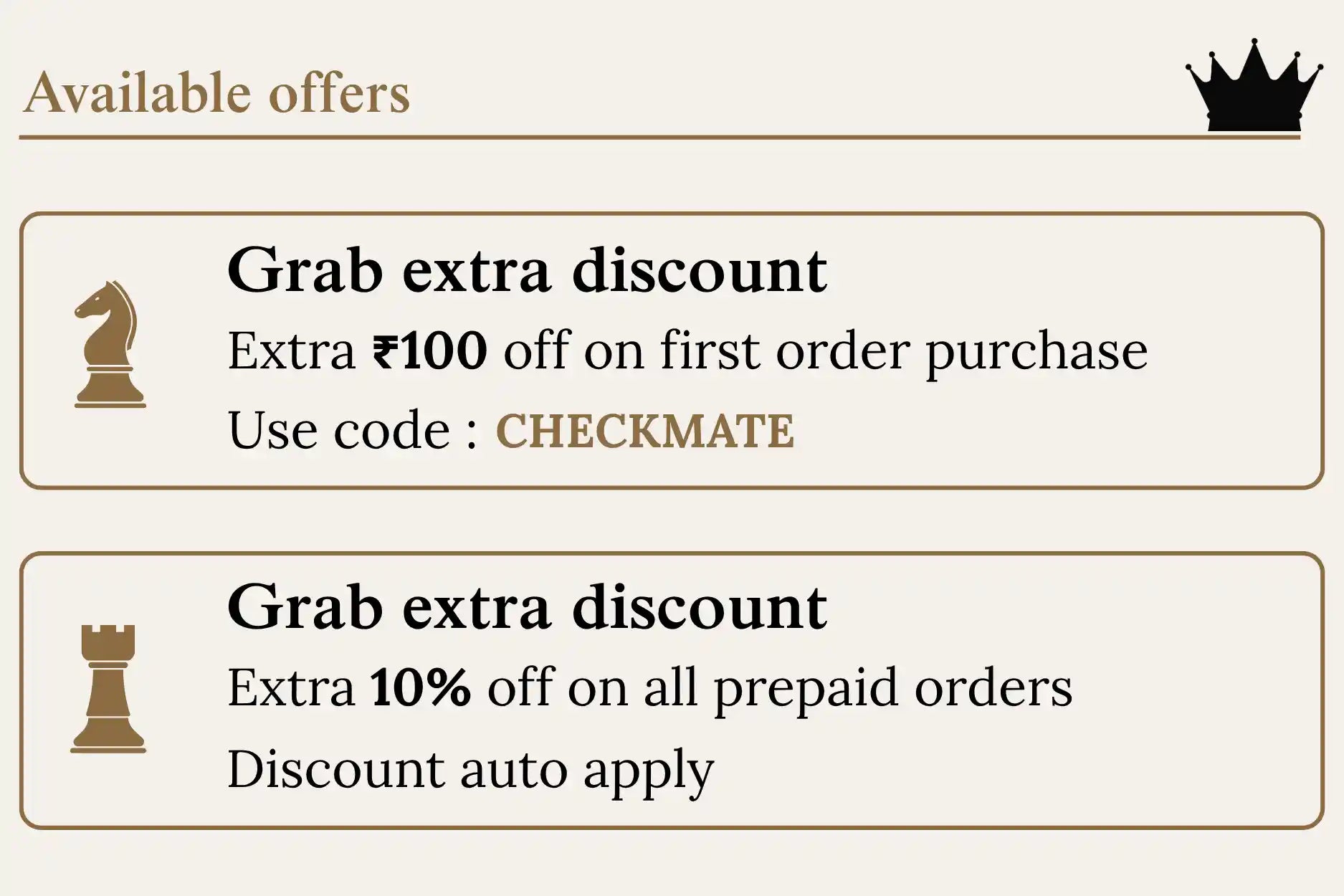 Available offers

Grab extra discount

Extra ₹100 off on first order purchase

Use code : CHECKMATE

Grab extra discount

Extra 10% off on all prepaid orders

Discount auto apply